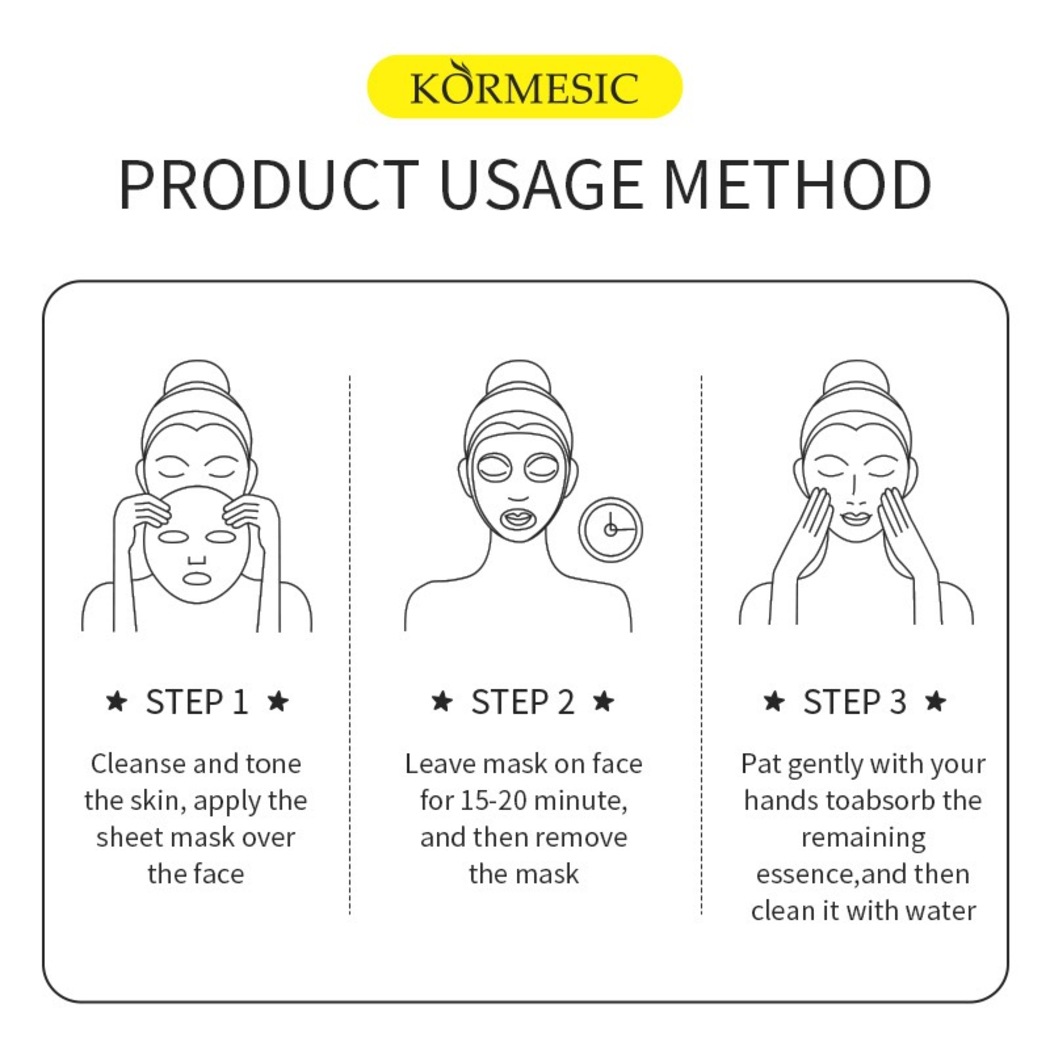 KORMESIC

PRODUCT USAGE METHOD

★ STEP 1 ★

Cleanse and tone the skin, apply the sheet mask over the face

★ STEP 2 ★

Leave mask on face for 15-20 minute, and then remove the mask

★ STEP 3 ★

Pat gently with your hands toabsorb the remaining essence,and then clean it with water