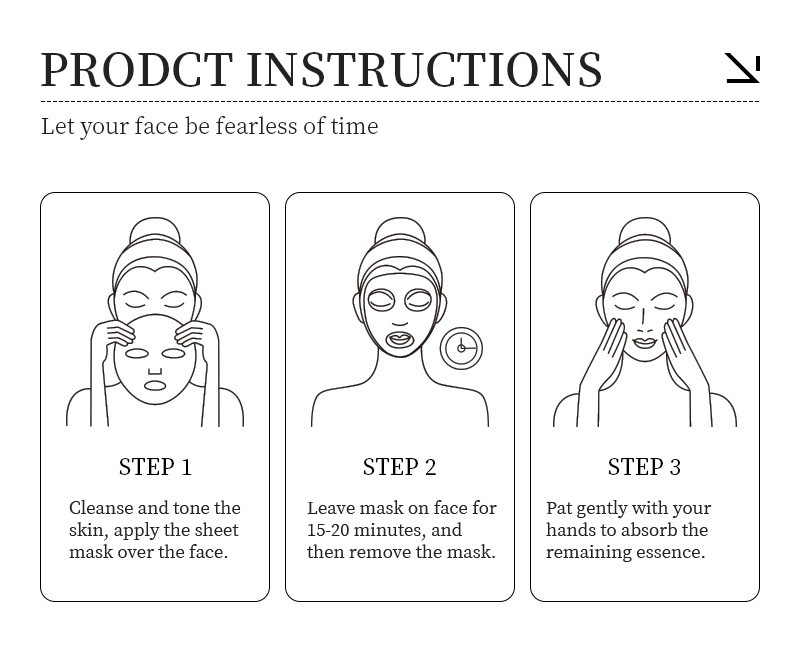 PRODCT INSTRUCTIONS

Let your face be fearless of time

STEP 1

Cleanse and tone the skin, apply the sheet mask over the face.

STEP 2

Leave mask on face for 15-20 minutes, and then remove the mask.

STEP 3

Pat gently with your hands to absorb the remaining essence.