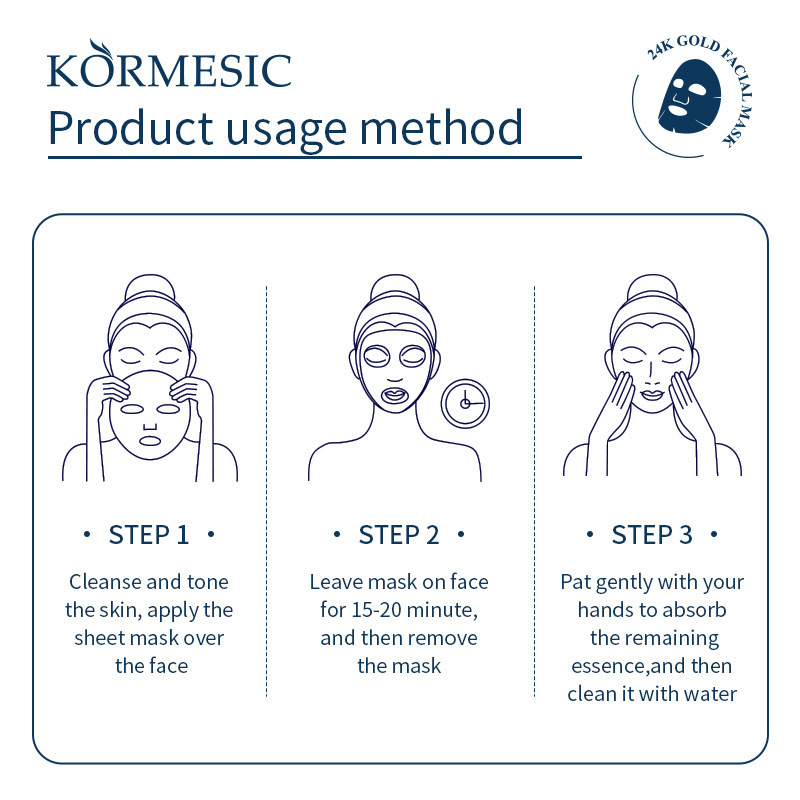 KORMESIC
Product usage method

24K GOLD FACIAL MASK

• STEP 1 •
Cleanse and tone the skin, apply the sheet mask over the face

• STEP 2 •
Leave mask on face for 15-20 minute, and then remove the mask

• STEP 3 •
Pat gently with your hands to absorb the remaining essence,and then clean it with water