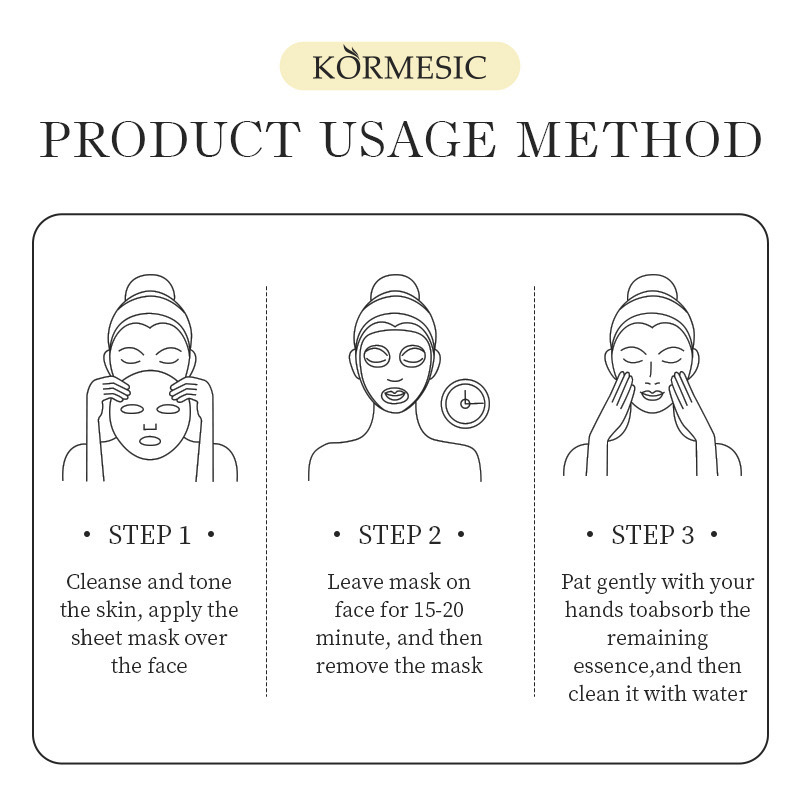 KORMESIC

PRODUCT USAGE METHOD

• STEP 1 •

Cleanse and tone the skin, apply the sheet mask over the face

• STEP 2 •

Leave mask on face for 15-20 minute, and then remove the mask

• STEP 3 •

Pat gently with your hands toabsorb the remaining essence,and then clean it with water